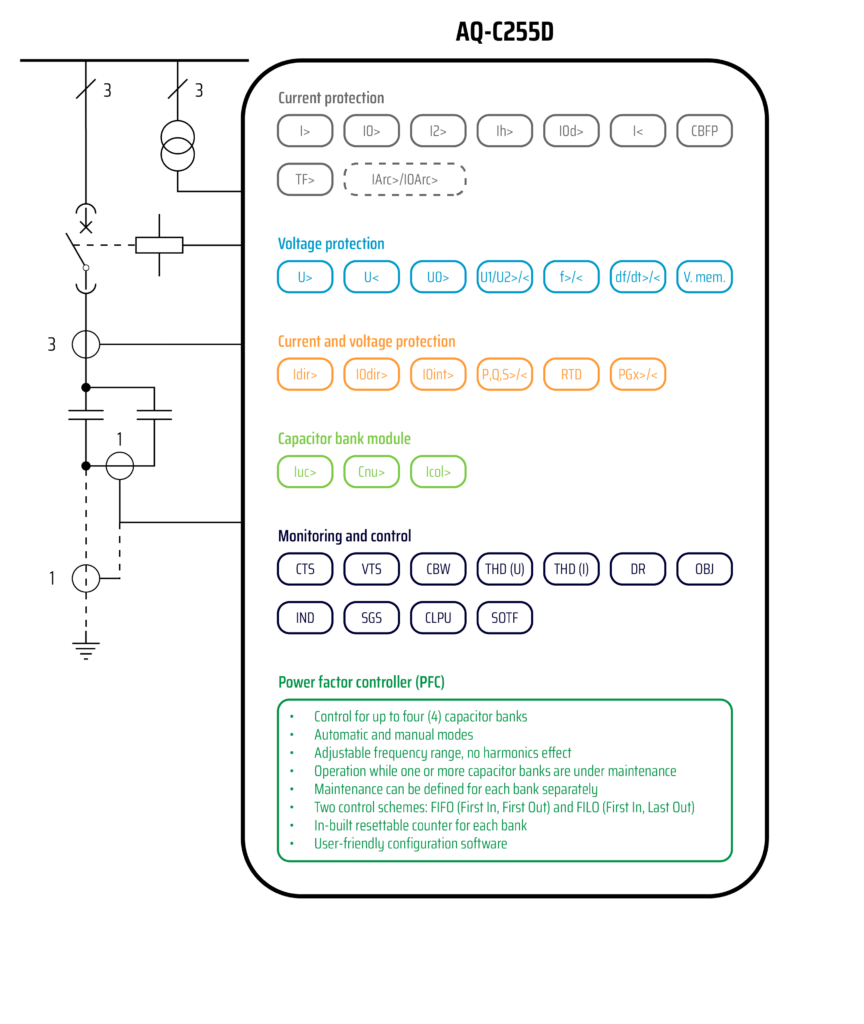 AQ-C255D

3
3
3
1
1

Current protection

I>
I0>
I2>
Ih>
I0d>
I<
CBFP
TF>
IArc>/I0Arc>

Voltage protection

U>
U<
U0>
U1/U2>/<
f>/<
df/dt>/<
V. mem.

Current and voltage protection

Idir>
I0dir>
I0int>
P,Q,S>/<
RTD
PGx>/<

Capacitor bank module

Iuc>
Cnu>
Icol>

Monitoring and control

CTS
VTS
CBW
THD (U)
THD (I)
DR
OBJ
IND
SGS
CLPU
SOTF

Power factor controller (PFC)

• Control for up to four (4) capacitor banks
• Automatic and manual modes
• Adjustable frequency range, no harmonics effect
• Operation while one or more capacitor banks are under maintenance
• Maintenance can be defined for each bank separately
• Two control schemes: FIFO (First In, First Out) and FILO (First In, Last Out)
• In-built resettable counter for each bank
• User-friendly configuration software